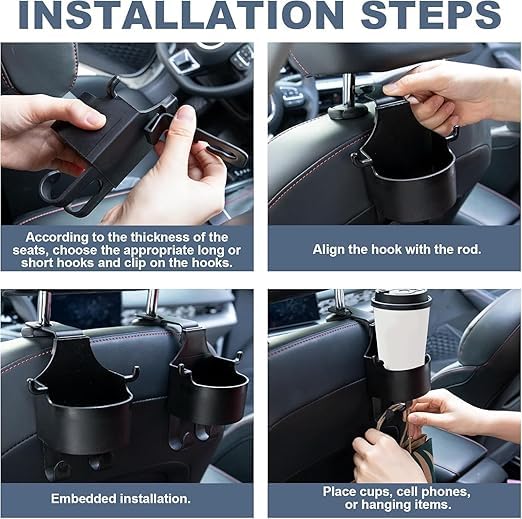 INSTALLATION STEPS

According to the thickness of the seats, choose the appropriate long or short hooks and clip on the hooks.

Align the hook with the rod.

Embedded installation.

Place cups, cell phones, or hanging items.