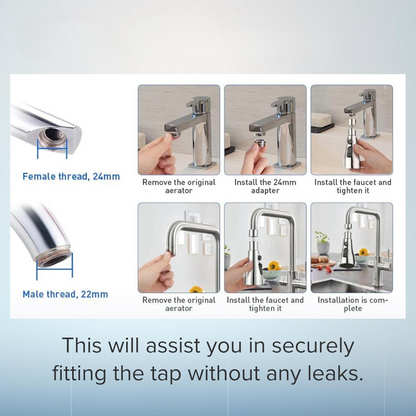 Female thread, 24mm

Remove the original aerator

Install the 24mm adapter

Install the faucet and tighten it

Male thread, 22mm

Remove the original aerator

Install the faucet and tighten it

Installation is complete

This will assist you in securely fitting the tap without any leaks.